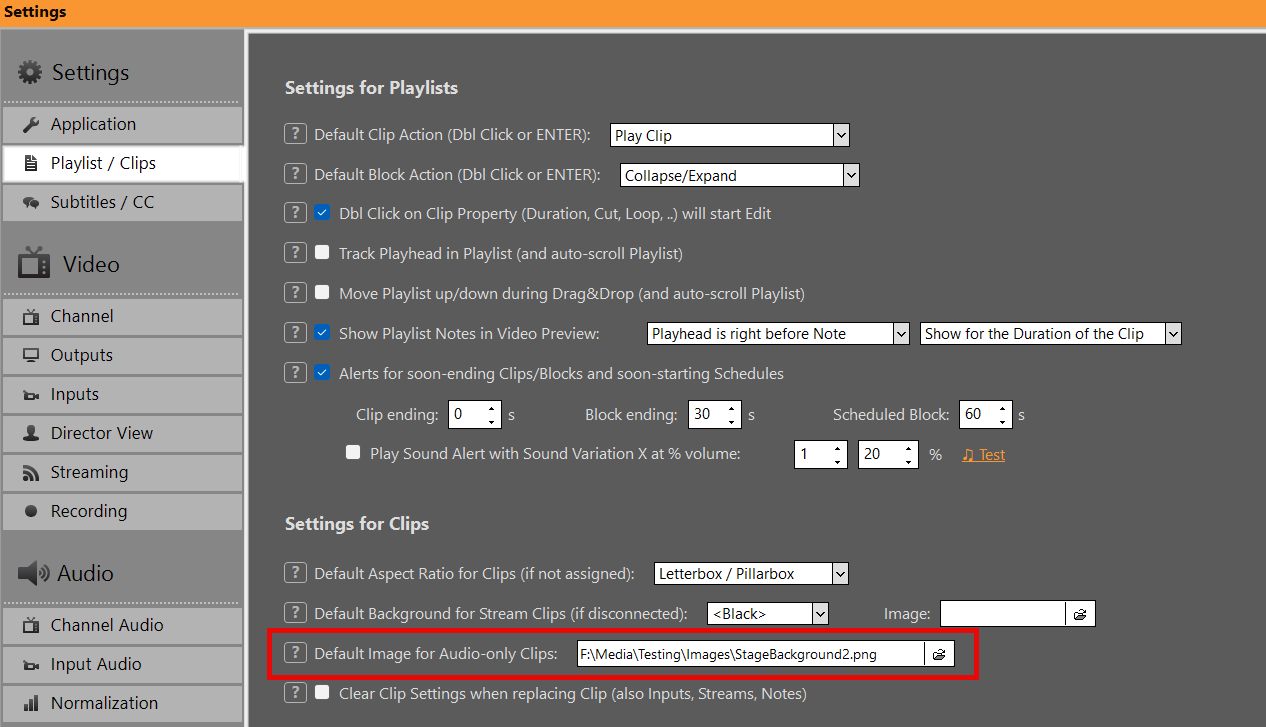 Settings

Settings
Application
Playlist / Clips
Subtitles / CC
Video
Channel
Outputs
Inputs
Director View
Streaming
Recording
Audio
Channel Audio
Input Audio
Normalization

Settings for Playlists

? Default Clip Action (Dbl Click or ENTER): Play Clip

? Default Block Action (Dbl Click or ENTER): Collapse/Expand

? Dbl Click on Clip Property (Duration, Cut, Loop, ..) will start Edit

? Track Playhead in Playlist (and auto-scroll Playlist)

? Move Playlist up/down during Drag&Drop (and auto-scroll Playlist)

? Show Playlist Notes in Video Preview: Playhead is right before Note Show for the Duration of the Clip

? Alerts for soon-ending Clips/Blocks and soon-starting Schedules

Clip ending: 0 s Block ending: 30 s Scheduled Block: 60 s

Play Sound Alert with Sound Variation X at % volume: 1 20 % ♫ Test

Settings for Clips

? Default Aspect Ratio for Clips (if not assigned): Letterbox / Pillarbox

? Default Background for Stream Clips (if disconnected): <Black> Image:

? Default Image for Audio-only Clips: F:\Media\Testing\Images\StageBackground2.png

? Clear Clip Settings when replacing Clip (also Inputs, Streams, Notes)